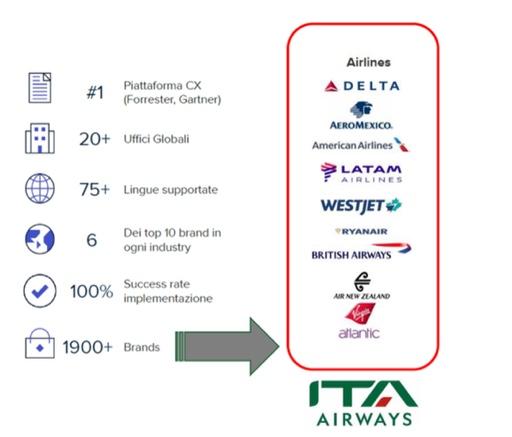 #1 Piattaforma CX (Forrester, Gartner)

20+ Uffici Globali

75+ Lingue supportate

6 Dei top 10 brand in ogni industry

100% Success rate implementazione

1900+ Brands

Airlines

DELTA

AEROMEXICO.

American Airlines

LATAM AIRLINES

WESTJET

RYANAIR

BRITISH AIRWAYS

AIR NEW ZEALAND

Virgin atlantic

ITA AIRWAYS